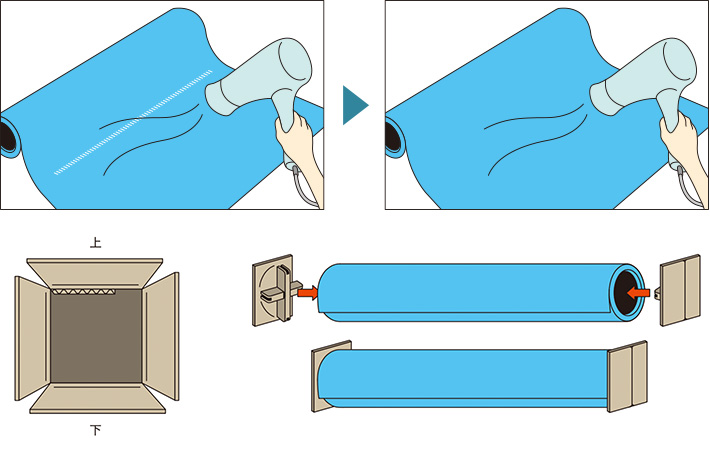 上

下